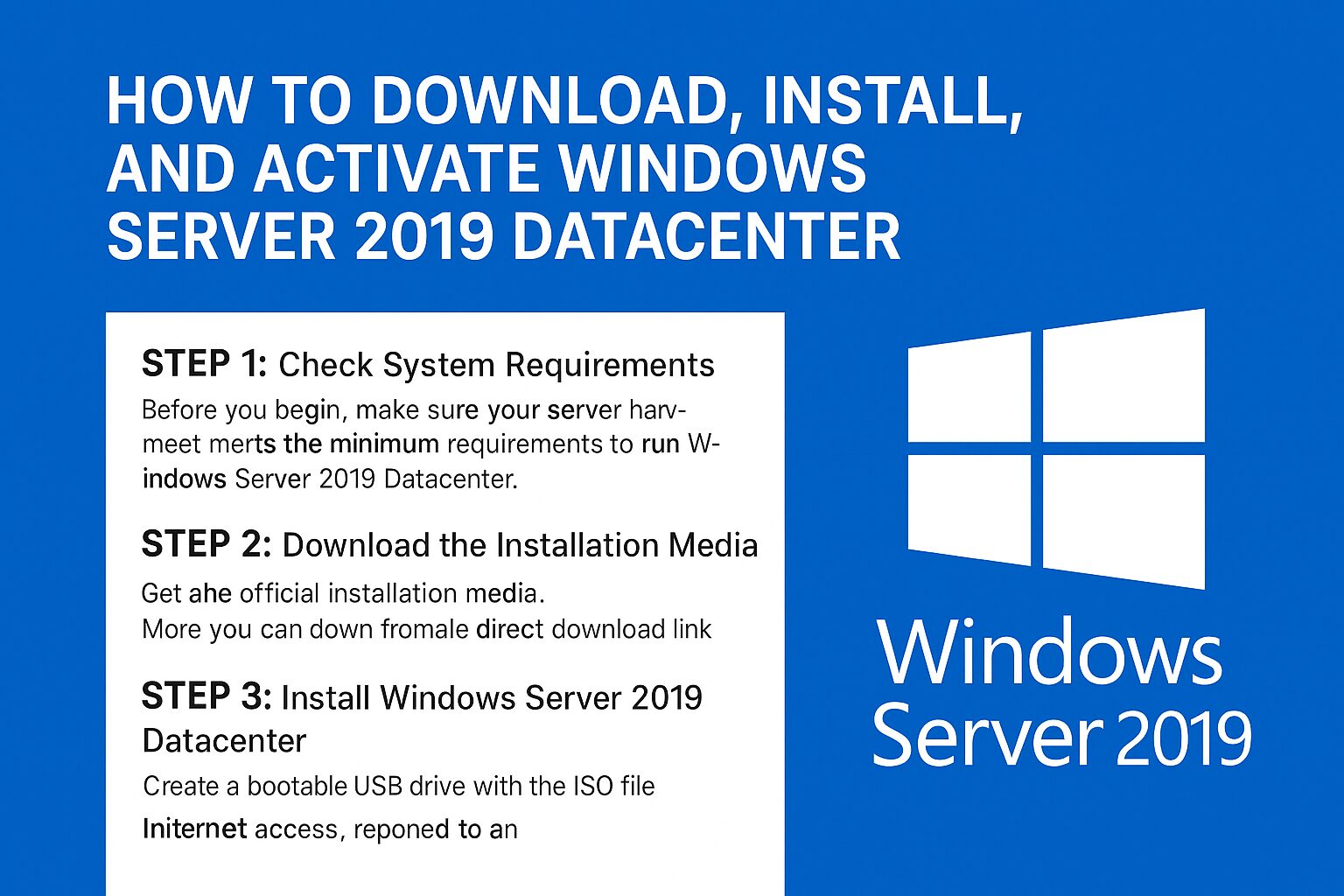 HOW TO DOWNLOAD, INSTALL, AND ACTIVATE WINDOWS SERVER 2019 DATACENTER

STEP 1: Check System Requirements

Before you begin, make sure your server harv-meet merts the minimum requirements to run Windows Server 2019 Datacenter.

STEP 2: Download the Installation Media

Get ahe official installation media.
More you can down fromale direct download link

STEP 3: Install Windows Server 2019 Datacenter

Create a bootable USB drive with the ISO file
Initernet access, reponed to an

Windows Server 2019